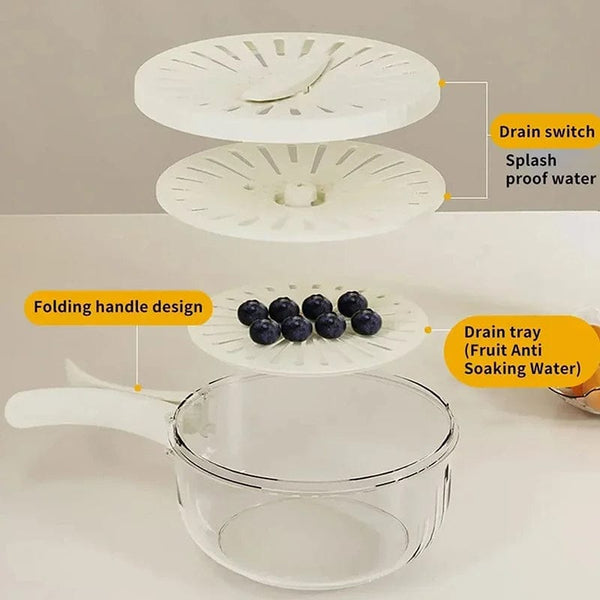 Drain switch

Splash proof water

Folding handle design

Drain tray (Fruit Anti Soaking Water)